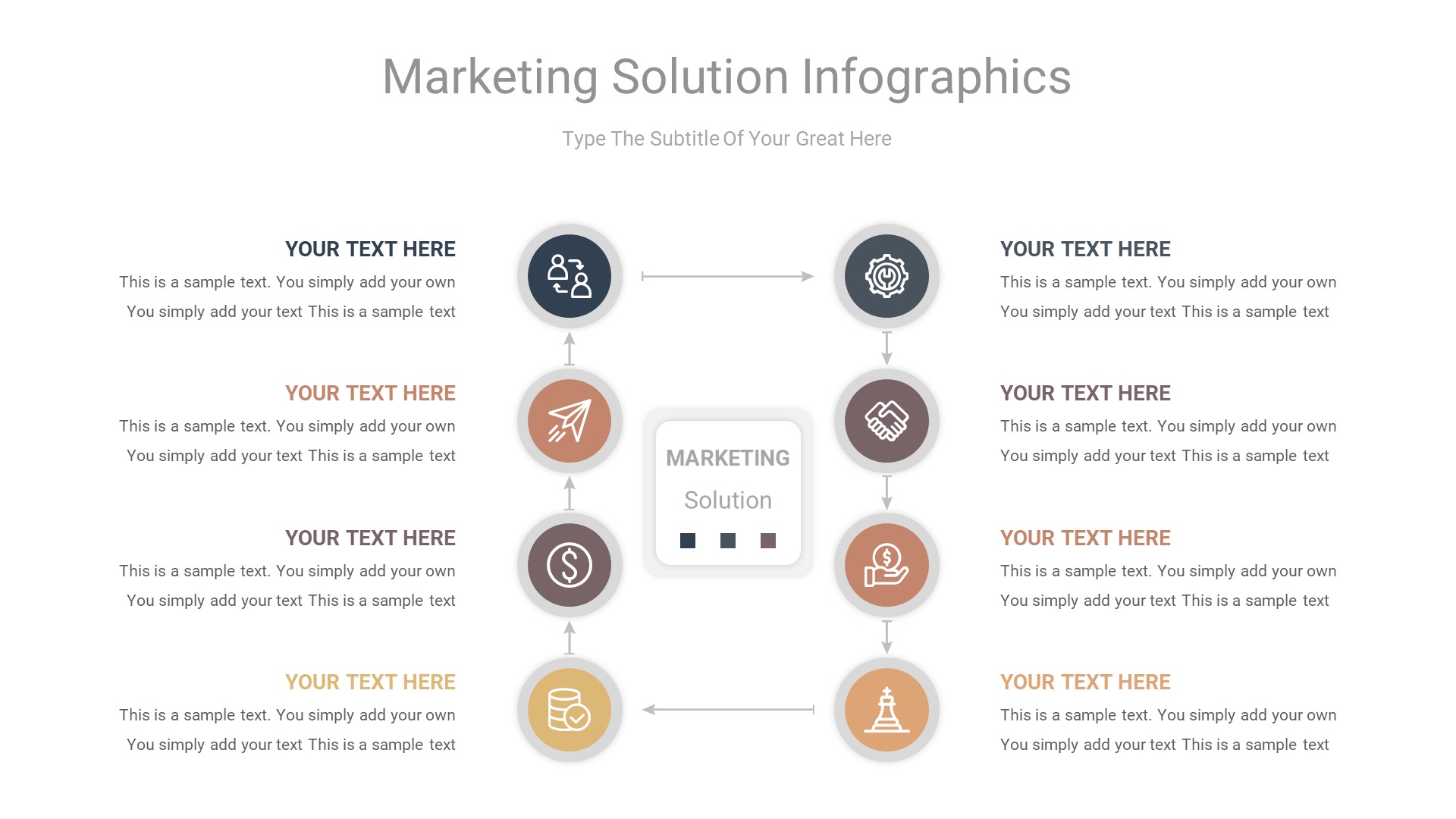 Marketing Solution Infographics

Type The Subtitle Of Your Great Here

YOUR TEXT HERE
This is a sample text. You simply add your own You simply add your text This is a sample text

YOUR TEXT HERE
This is a sample text. You simply add your own You simply add your text This is a sample text

YOUR TEXT HERE
This is a sample text. You simply add your own You simply add your text This is a sample text

YOUR TEXT HERE
This is a sample text. You simply add your own You simply add your text This is a sample text

MARKETING
Solution

YOUR TEXT HERE
This is a sample text. You simply add your own You simply add your text This is a sample text

YOUR TEXT HERE
This is a sample text. You simply add your own You simply add your text This is a sample text

YOUR TEXT HERE
This is a sample text. You simply add your own You simply add your text This is a sample text

YOUR TEXT HERE
This is a sample text. You simply add your own You simply add your text This is a sample text